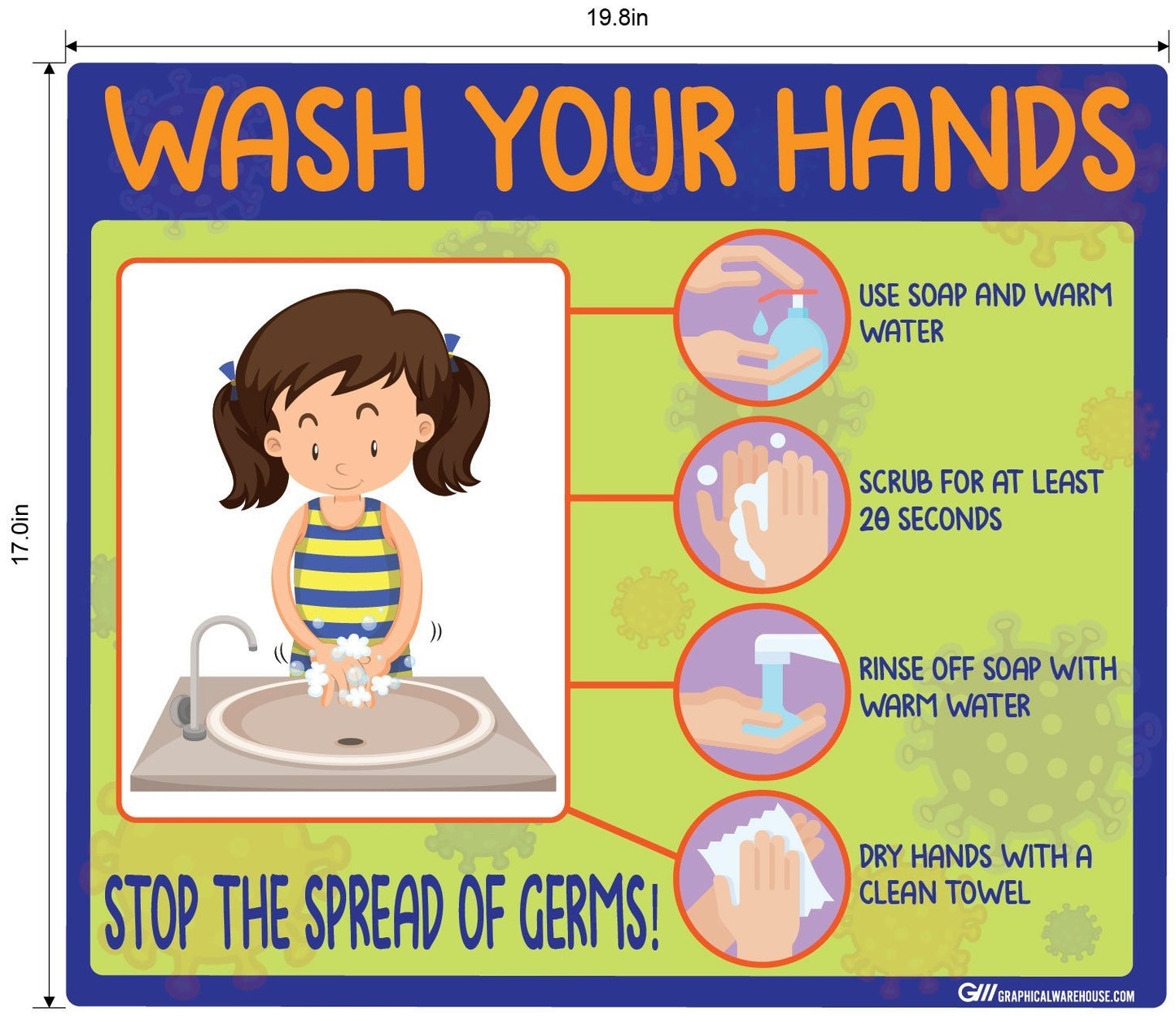 19.8in

17.0in

WASH YOUR HANDS

USE SOAP AND WARM WATER

SCRUB FOR AT LEAST 20 SECONDS

RINSE OFF SOAP WITH WARM WATER

DRY HANDS WITH A CLEAN TOWEL

STOP THE SPREAD OF GERMS!

GW GRAPHICALWAREHOUSE.COM